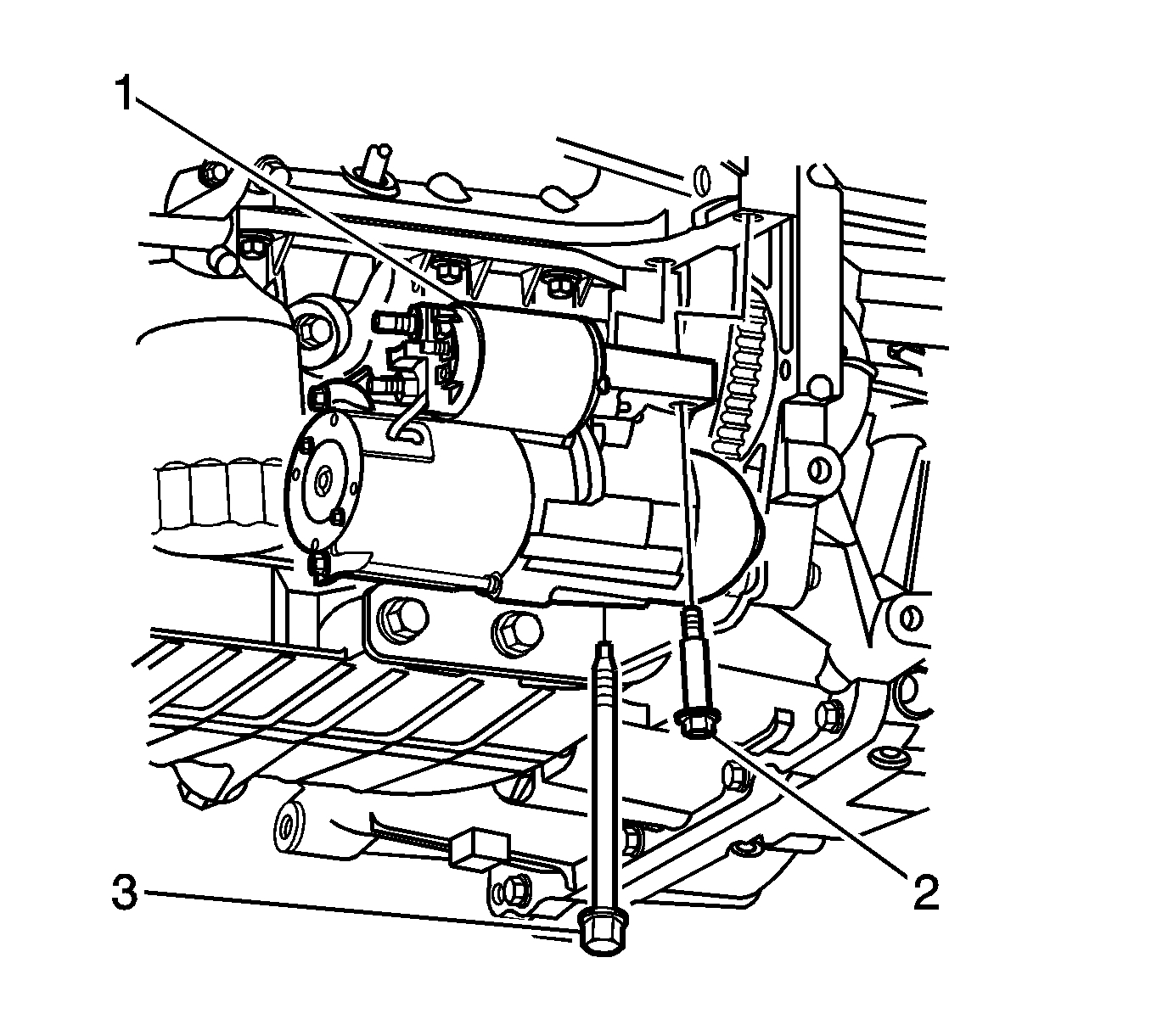 1

2

3