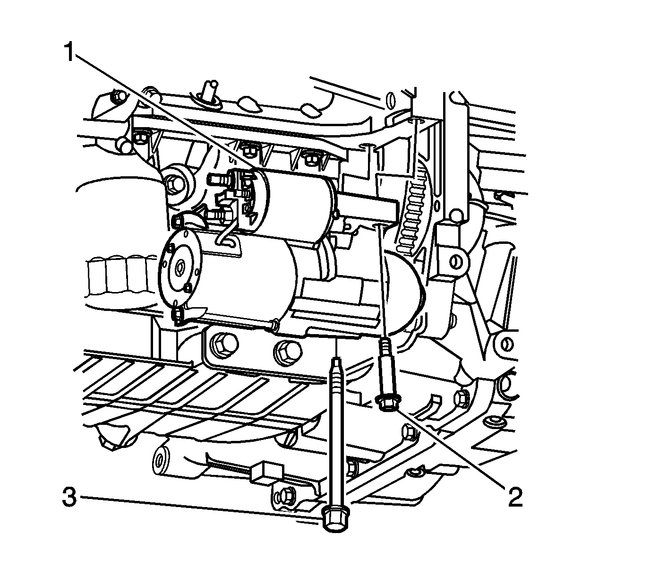 1

2

3