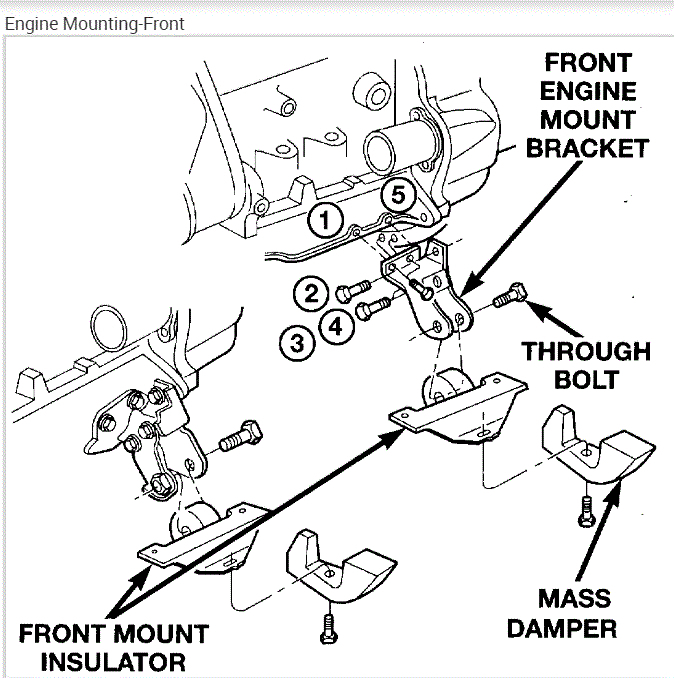 Engine Mounting-Front

FRONT ENGINE MOUNT BRACKET

5

1

2

4

3

THROUGH BOLT

MASS DAMPER

FRONT MOUNT INSULATOR