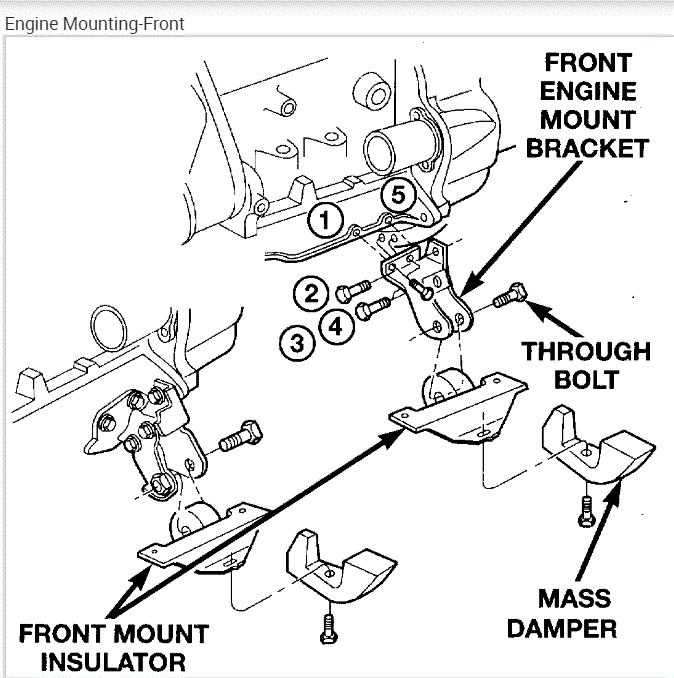 Engine Mounting-Front

FRONT ENGINE MOUNT BRACKET

5

1

2

4

3

THROUGH BOLT

MASS DAMPER

FRONT MOUNT INSULATOR