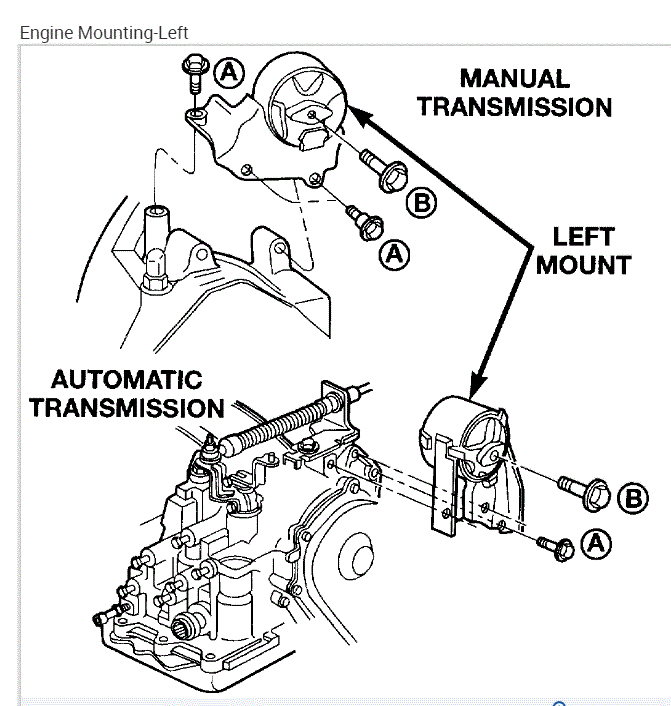 Engine Mounting-Left

A

MANUAL TRANSMISSION

B

A

LEFT MOUNT

AUTOMATIC TRANSMISSION

B

A