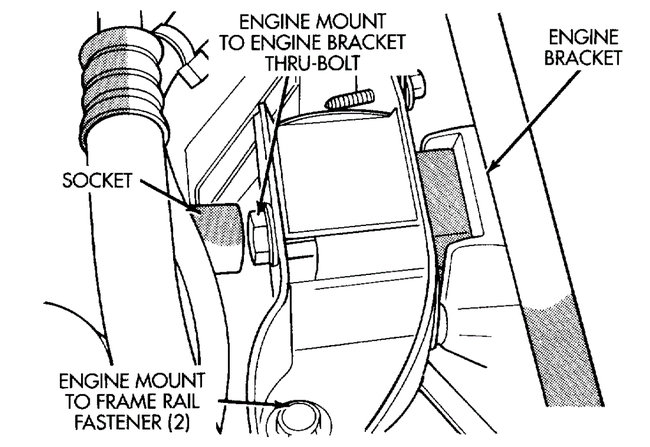 ENGINE MOUNT TO ENGINE BRACKET THRU-BOLT

ENGINE BRACKET

SOCKET

ENGINE MOUNT TO FRAME RAIL FASTENER (2)