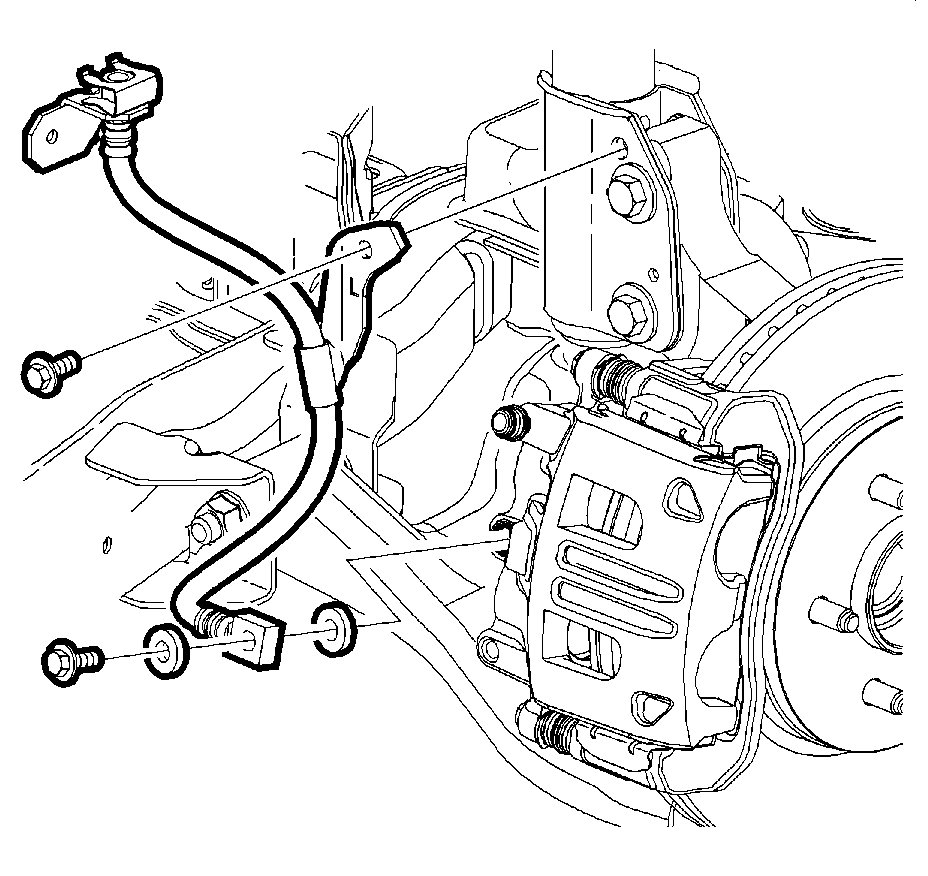 L