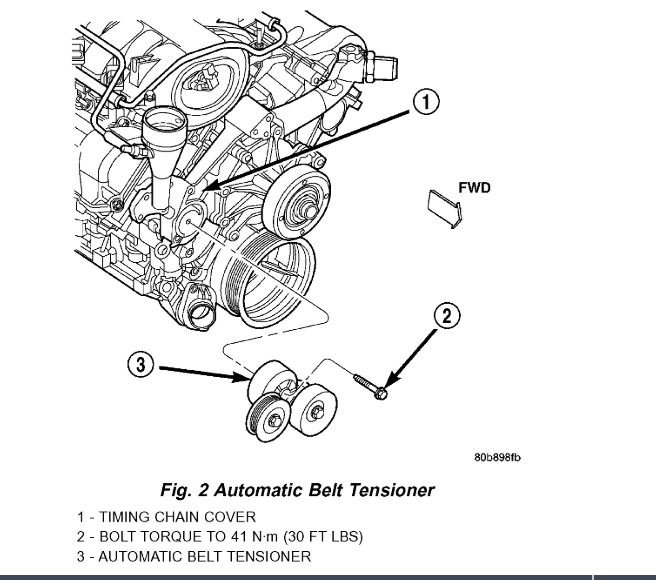 1

FWD

2

3

80b898fb

Fig. 2 Automatic Belt Tensioner

1 - TIMING CHAIN COVER
2 - BOLT TORQUE TO 41 N·m (30 FT LBS)
3 - AUTOMATIC BELT TENSIONER