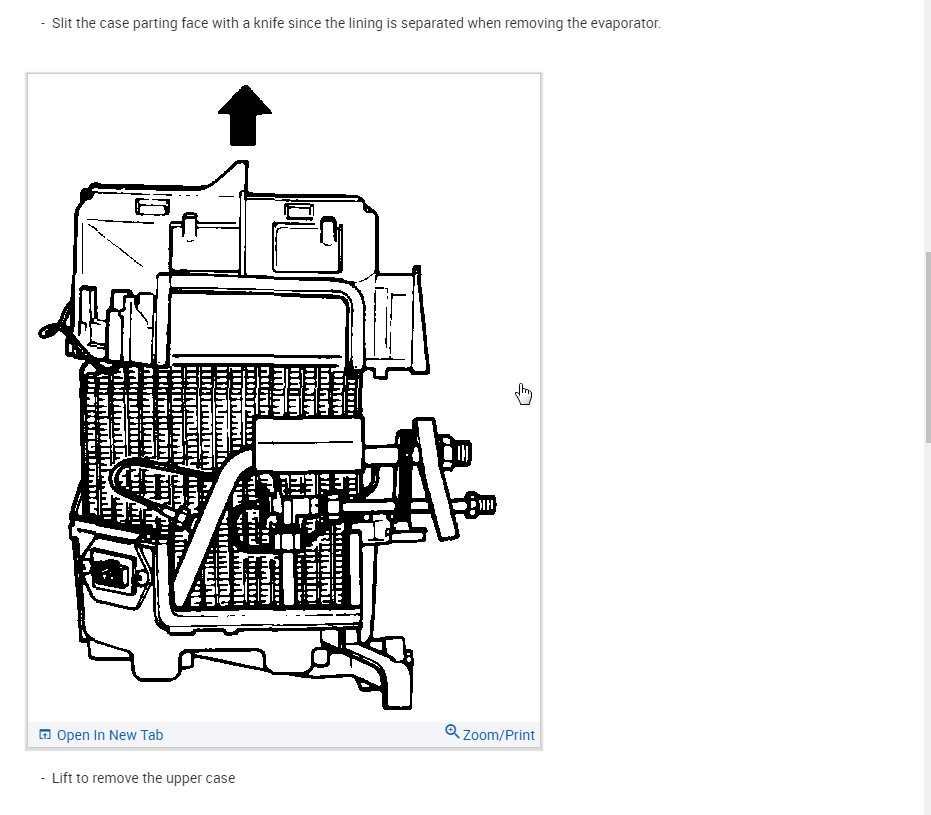 - Slit the case parting face with a knife since the lining is separated when removing the evaporator.

Open In New Tab

Zoom/Print

- Lift to remove the upper case