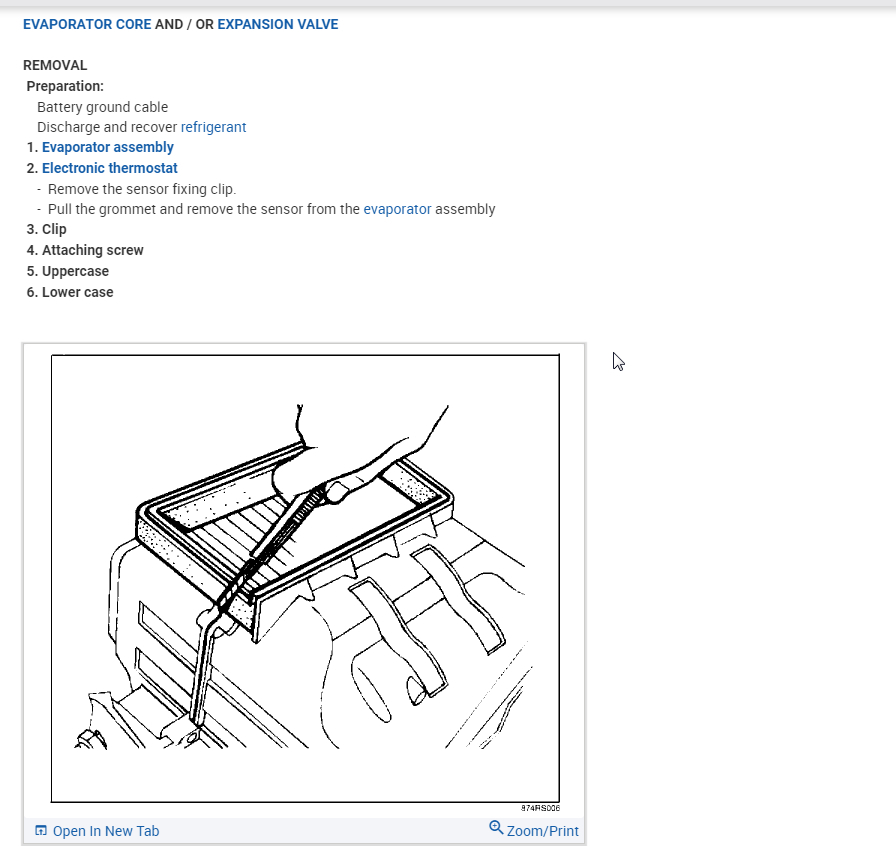 EVAPORATOR CORE AND / OR EXPANSION VALVE

REMOVAL
Preparation:
Battery ground cable
Discharge and recover refrigerant
1. Evaporator assembly
2. Electronic thermostat
- Remove the sensor fixing clip.
- Pull the grommet and remove the sensor from the evaporator assembly
3. Clip
4. Attaching screw
5. Uppercase
6. Lower case

874RS006

Open In New Tab
Zoom/Print