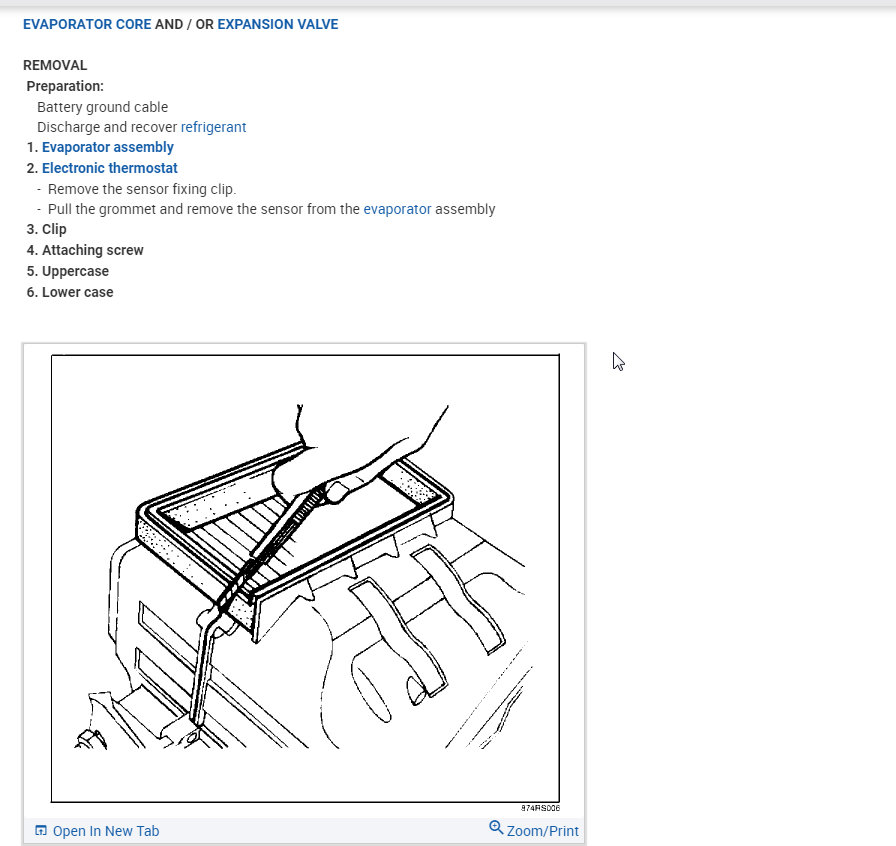 EVAPORATOR CORE AND / OR EXPANSION VALVE

REMOVAL
Preparation:
Battery ground cable
Discharge and recover refrigerant
1. Evaporator assembly
2. Electronic thermostat
- Remove the sensor fixing clip.
- Pull the grommet and remove the sensor from the evaporator assembly
3. Clip
4. Attaching screw
5. Uppercase
6. Lower case

874RS006

Open In New Tab
Zoom/Print