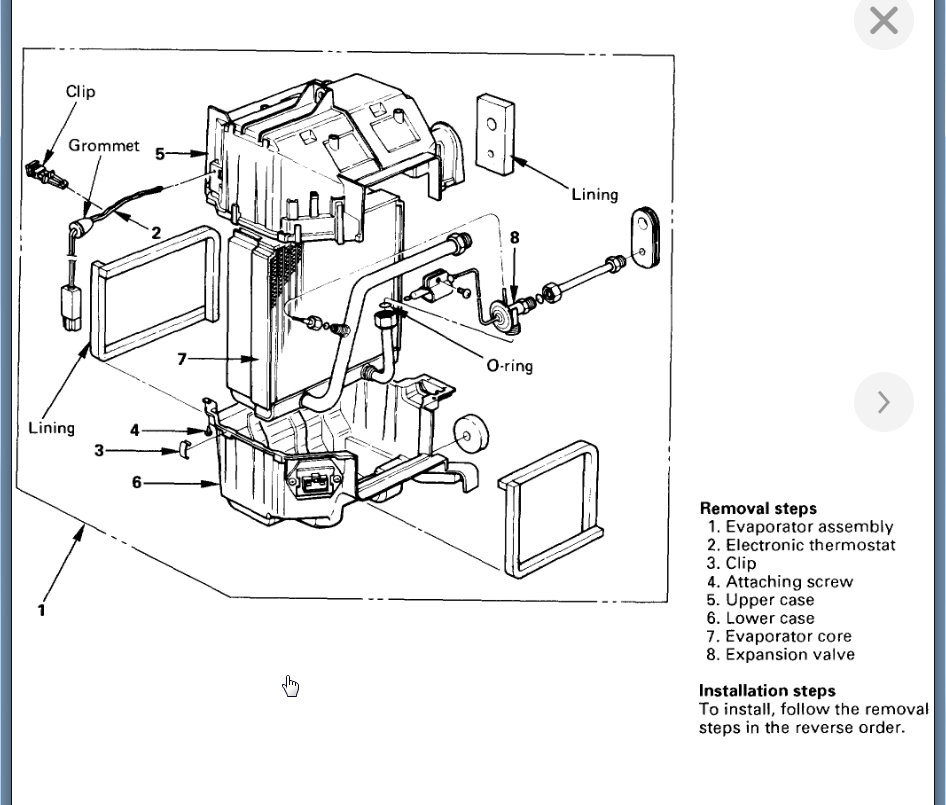 Clip
Grommet
5
2
Lining
8
7
O-ring
Lining
4
3
6
1

Removal steps
1. Evaporator assembly
2. Electronic thermostat
3. Clip
4. Attaching screw
5. Upper case
6. Lower case
7. Evaporator core
8. Expansion valve

Installation steps
To install, follow the removal steps in the reverse order.