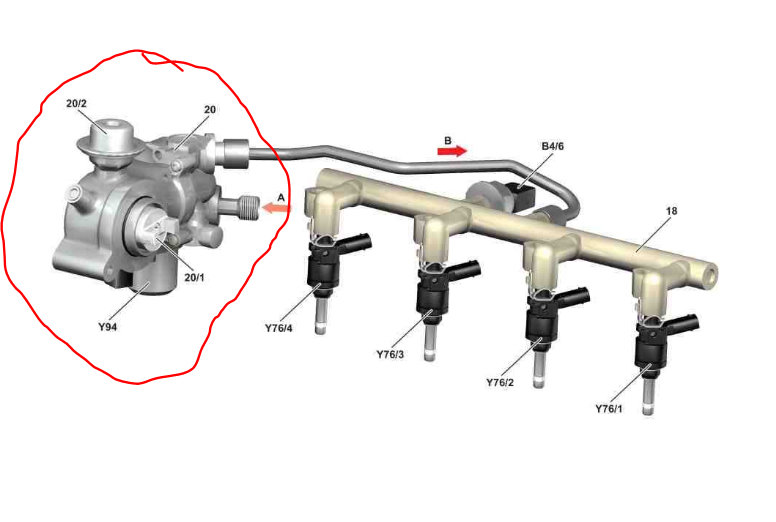 20/2
20
B
B4/6
A
18
20/1
Y94
Y76/4
Y76/3
Y76/2
Y76/1