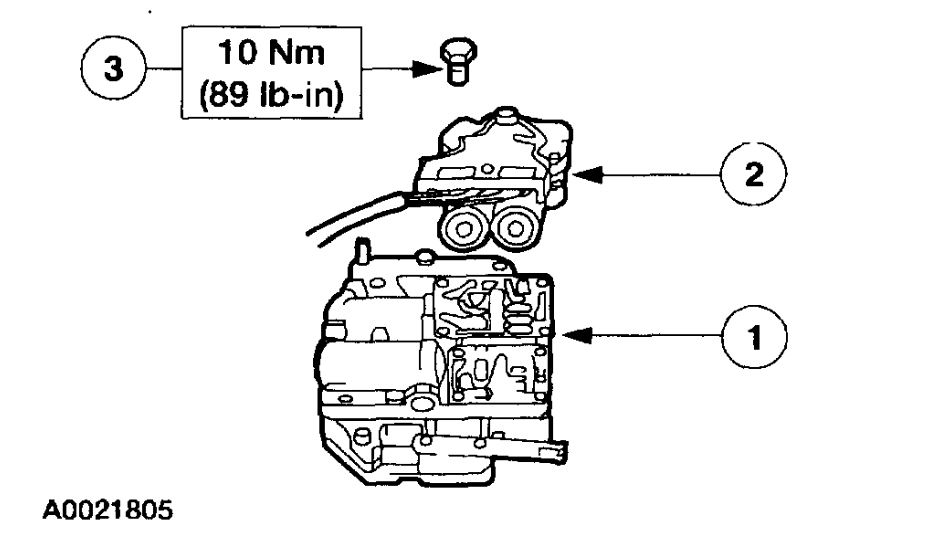 3
10 Nm
(89 lb-in)

2

1

A0021805