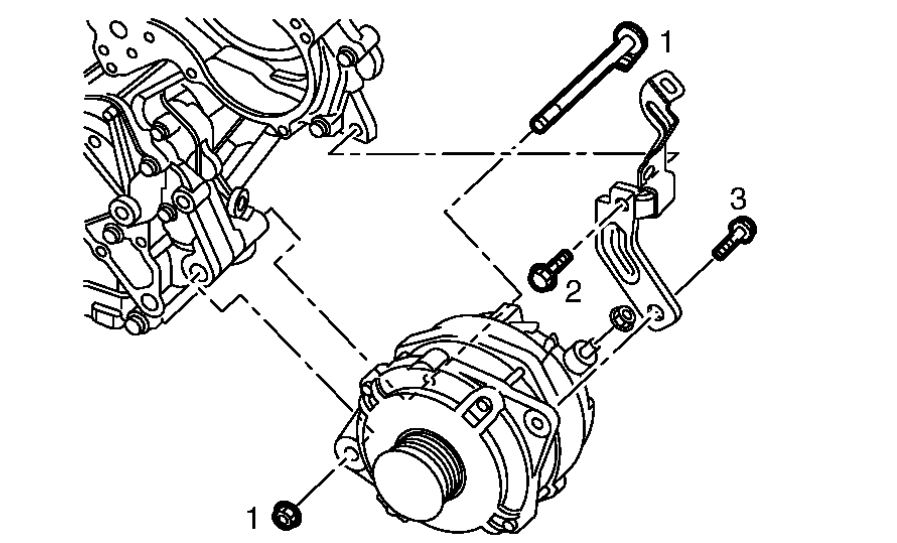 1
3
2
1