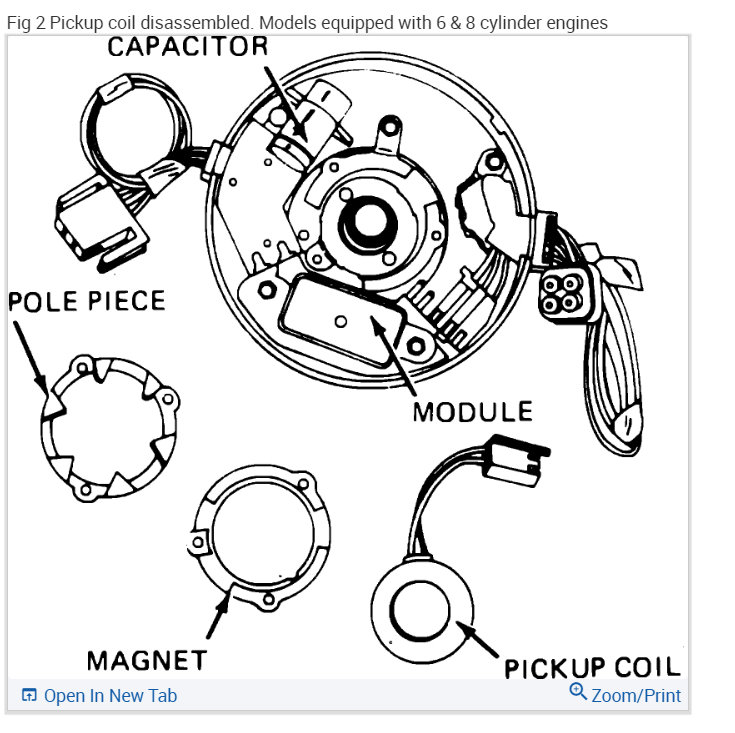 Fig 2 Pickup coil disassembled. Models equipped with 6 & 8 cylinder engines

CAPACITOR

POLE PIECE

MODULE

MAGNET

PICKUP COIL

Open In New Tab

Zoom/Print