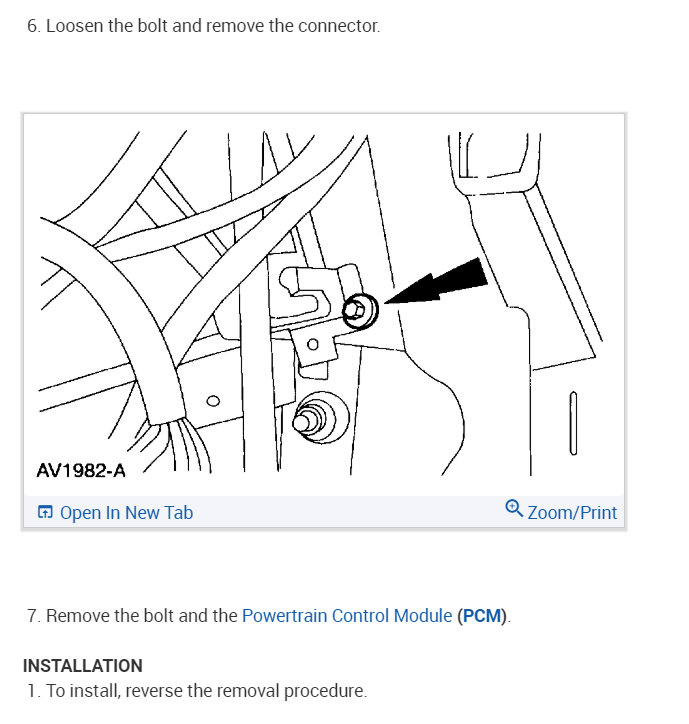 6. Loosen the bolt and remove the connector.

AV1982-A

Open In New Tab

Zoom/Print

7. Remove the bolt and the Powertrain Control Module (PCM).

INSTALLATION

1. To install, reverse the removal procedure.