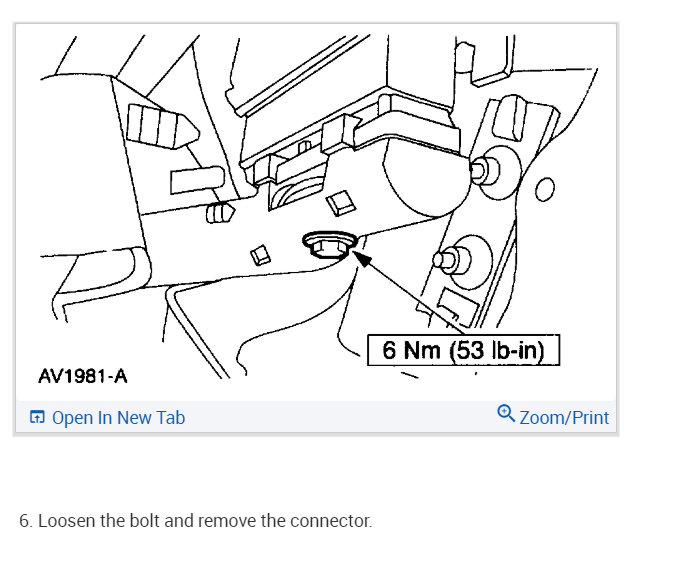 6 Nm (53 lb-in)

AV1981-A

Open In New Tab

Zoom/Print

6. Loosen the bolt and remove the connector.