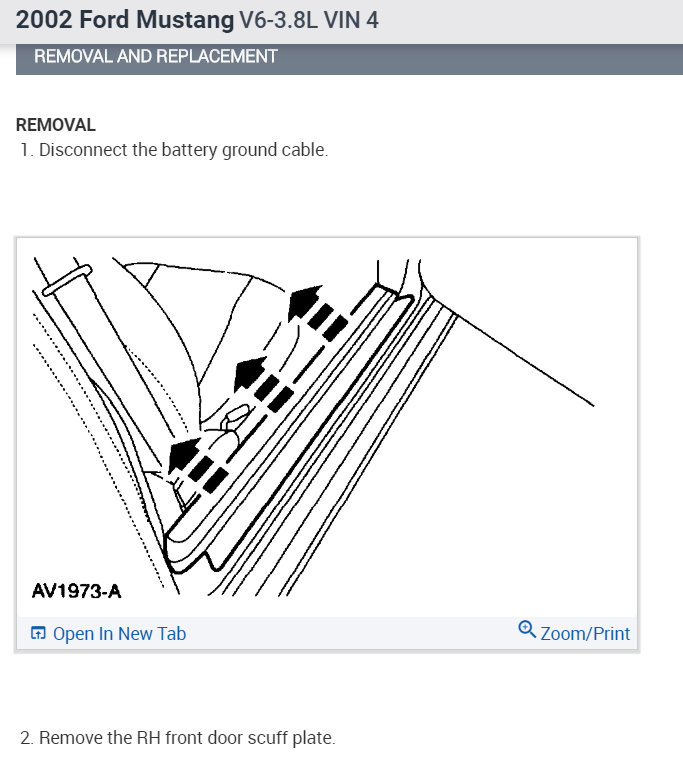 2002 Ford Mustang V6-3.8L VIN 4

REMOVAL AND REPLACEMENT

REMOVAL

1. Disconnect the battery ground cable.

AV1973-A

Open In New Tab

Zoom/Print

2. Remove the RH front door scuff plate.