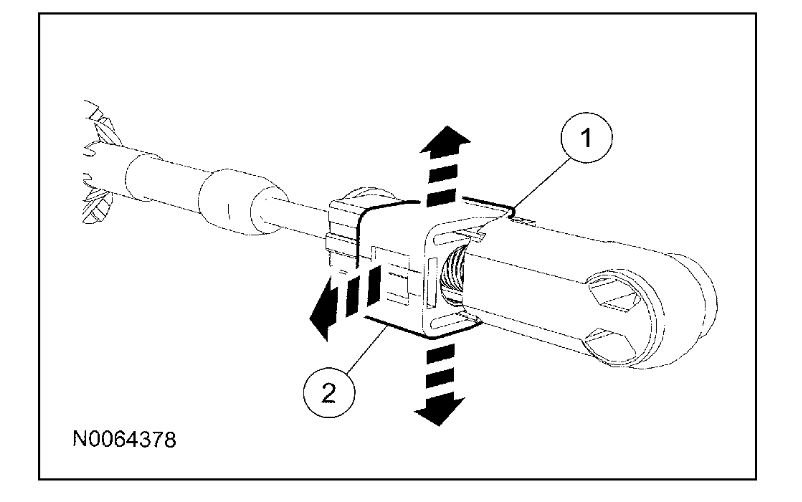 1
2
N0064378