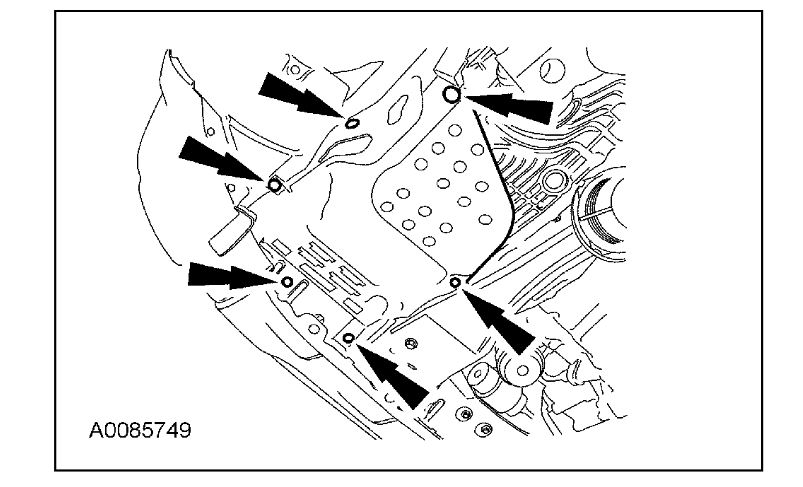 A0085749