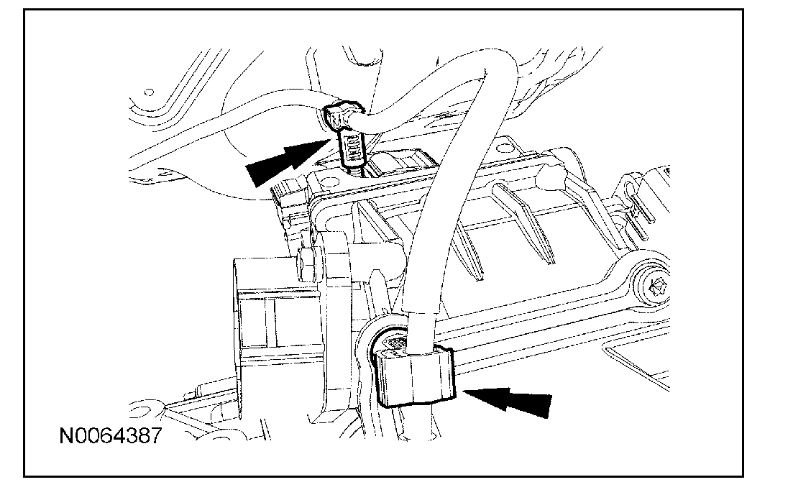 N0064387