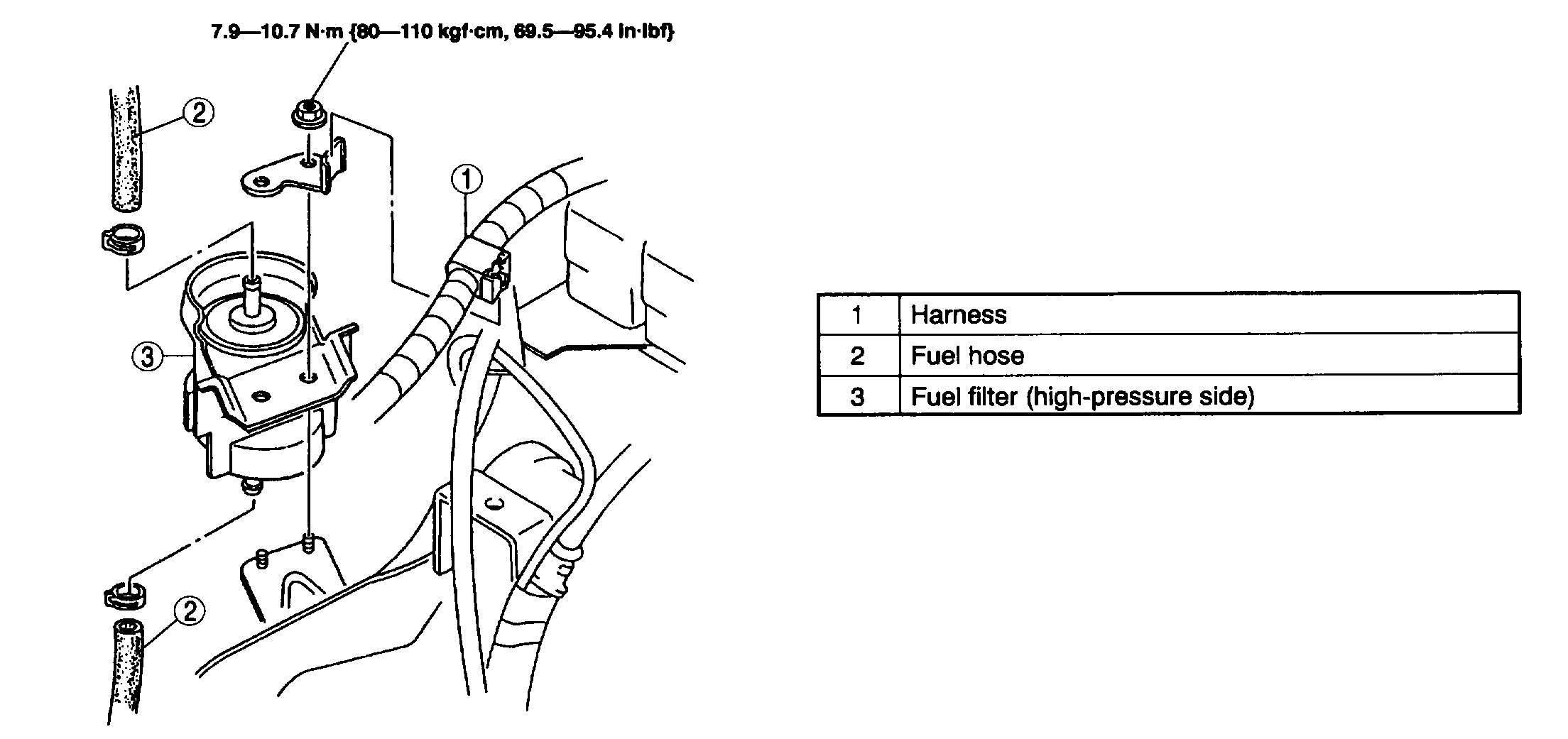 7.9—10.7 N·m {80—110 kgf·cm, 69.5—95.4 in·lbf}

2

1

3

2

| 1 | Harness |
|---|---|
| 2 | Fuel hose |
| 3 | Fuel filter (high-pressure side) |