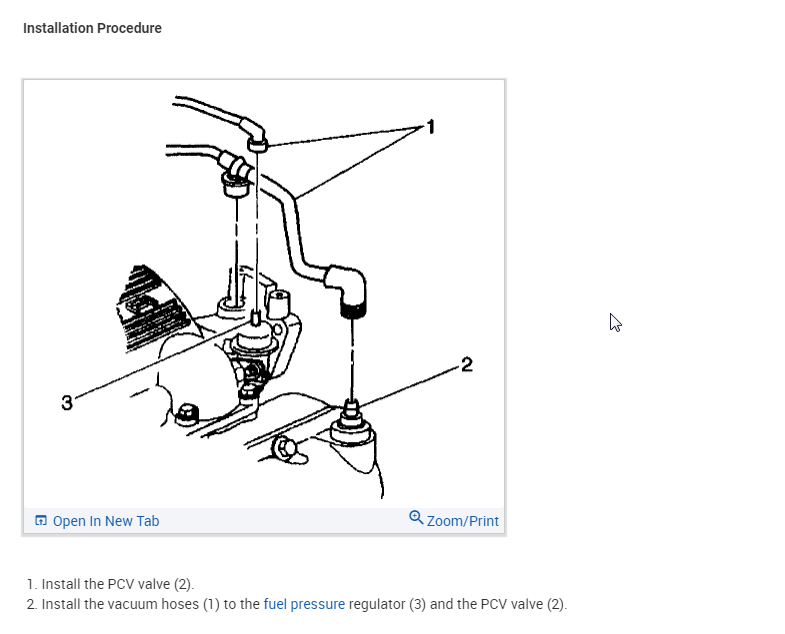 Installation Procedure

1

2

3

Open In New Tab

Zoom/Print

1. Install the PCV valve (2).
2. Install the vacuum hoses (1) to the fuel pressure regulator (3) and the PCV valve (2).