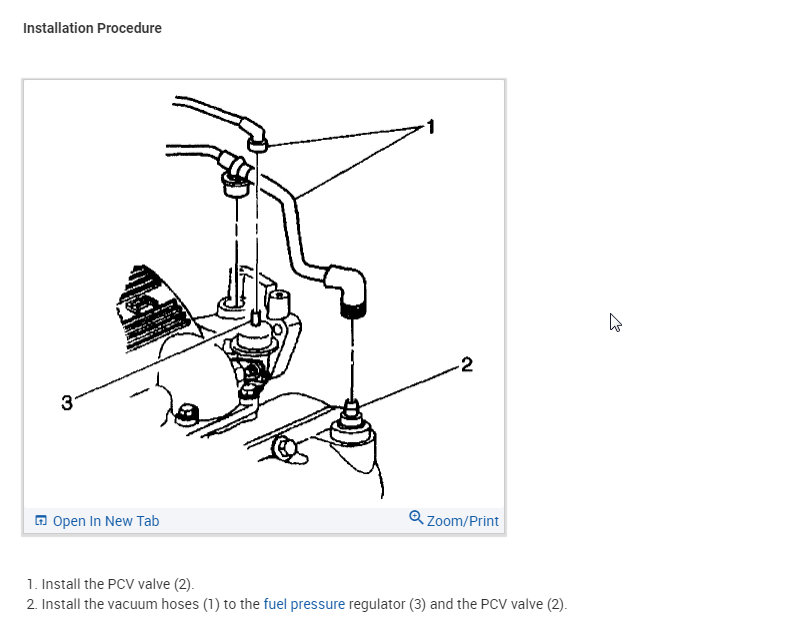 Installation Procedure

1

2

3

Open In New Tab

Zoom/Print

1. Install the PCV valve (2).
2. Install the vacuum hoses (1) to the fuel pressure regulator (3) and the PCV valve (2).