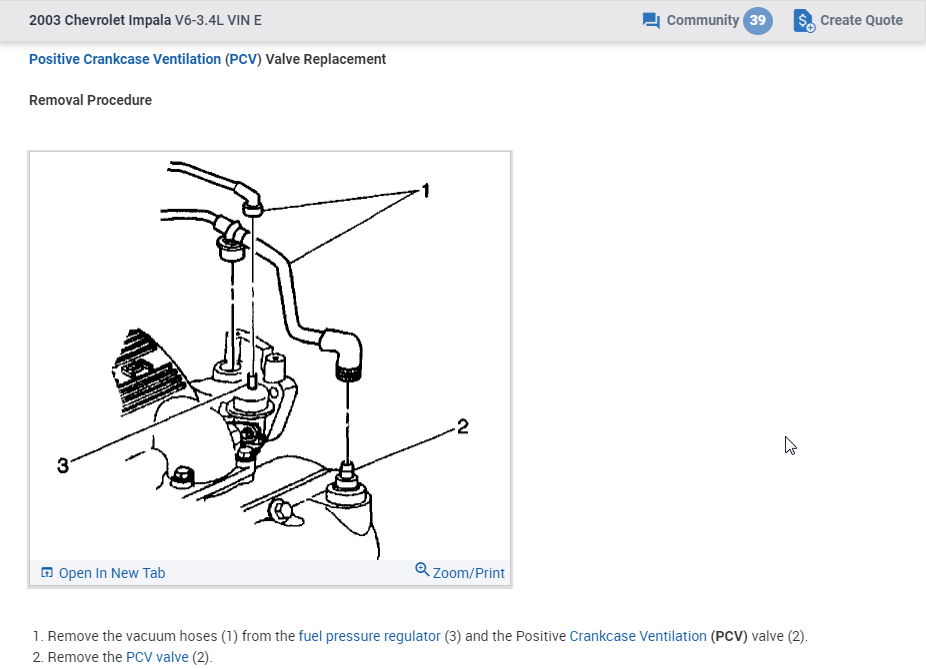 2003 Chevrolet Impala V6-3.4L VIN E

Community 39 Create Quote

Positive Crankcase Ventilation (PCV) Valve Replacement

Removal Procedure

1

2

3

Open In New Tab Zoom/Print

1. Remove the vacuum hoses (1) from the fuel pressure regulator (3) and the Positive Crankcase Ventilation (PCV) valve (2).
2. Remove the PCV valve (2).