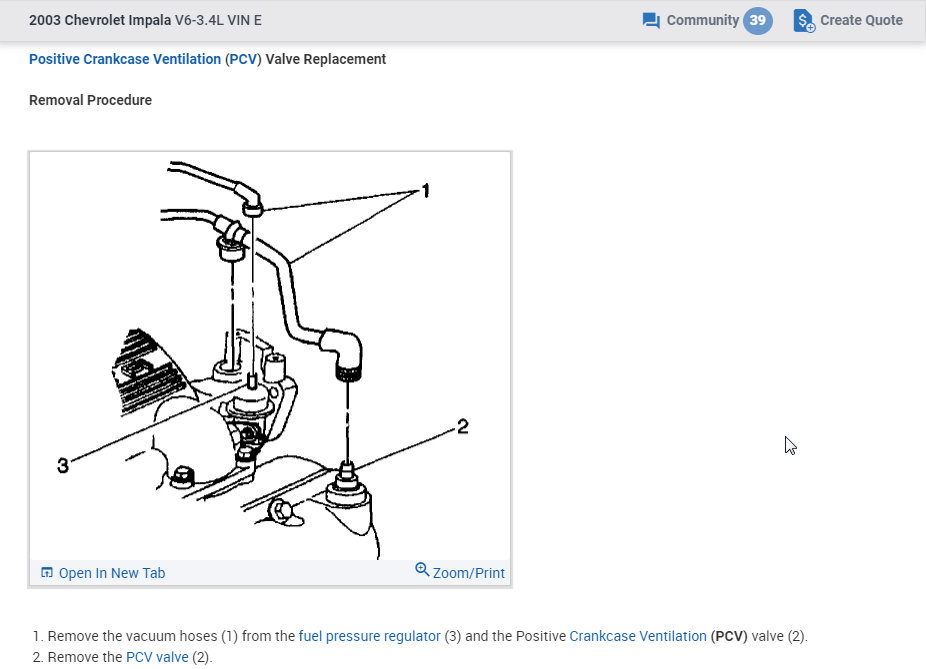 2003 Chevrolet Impala V6-3.4L VIN E

Community 39

Create Quote

Positive Crankcase Ventilation (PCV) Valve Replacement

Removal Procedure

1

2

3

Open In New Tab

Zoom/Print

1. Remove the vacuum hoses (1) from the fuel pressure regulator (3) and the Positive Crankcase Ventilation (PCV) valve (2).
2. Remove the PCV valve (2).