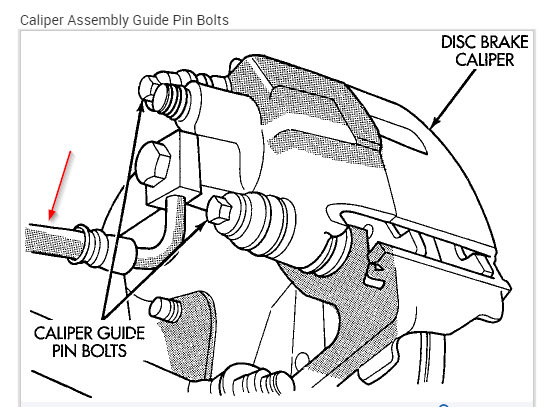 Caliper Assembly Guide Pin Bolts

DISC BRAKE CALIPER

CALIPER GUIDE PIN BOLTS