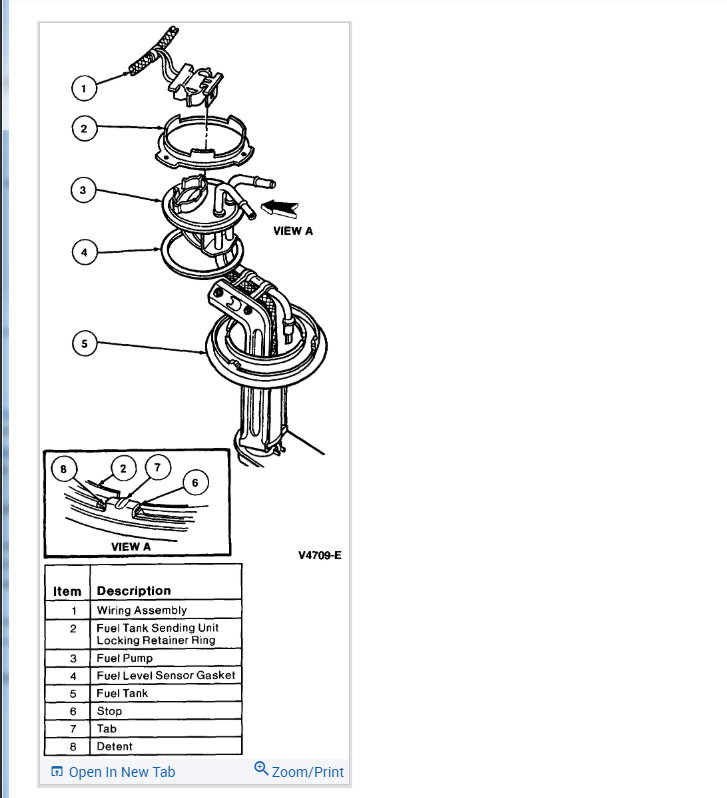 1

2

3

VIEW A

4

5

8 2 7

6

VIEW A

V4709-E

| Item | Description |
|---|---|
| 1 | Wiring Assembly |
| 2 | Fuel Tank Sending Unit Locking Retainer Ring |
| 3 | Fuel Pump |
| 4 | Fuel Level Sensor Gasket |
| 5 | Fuel Tank |
| 6 | Stop |
| 7 | Tab |
| 8 | Detent |

Open In New Tab Zoom/Print