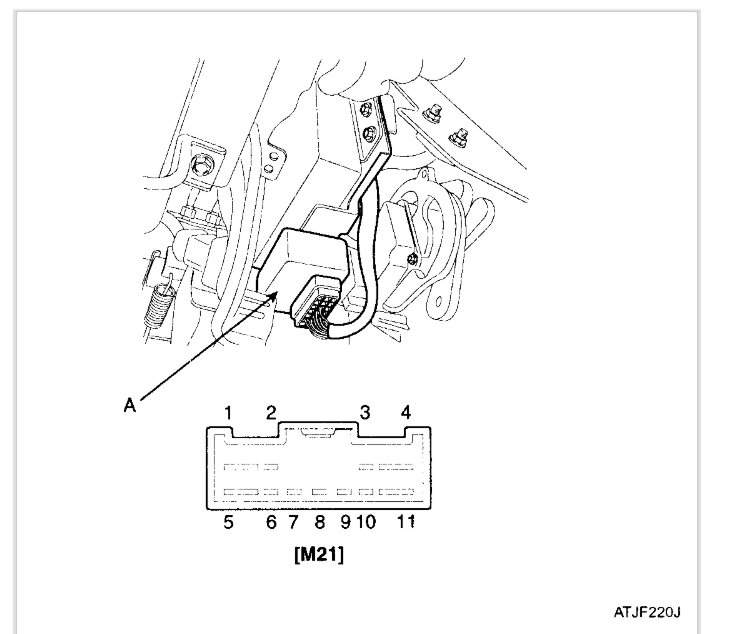 A

1 2 3 4

5 6 7 8 9 10 11

[M21]

ATJF220J