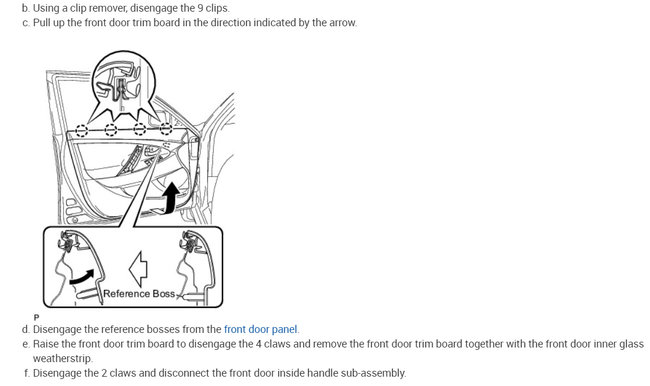 b. Using a clip remover, disengage the 9 clips.
c. Pull up the front door trim board in the direction indicated by the arrow.

Reference Boss

P

d. Disengage the reference bosses from the front door panel.
e. Raise the front door trim board to disengage the 4 claws and remove the front door trim board together with the front door inner glass weatherstrip.
f. Disengage the 2 claws and disconnect the front door inside handle sub-assembly.