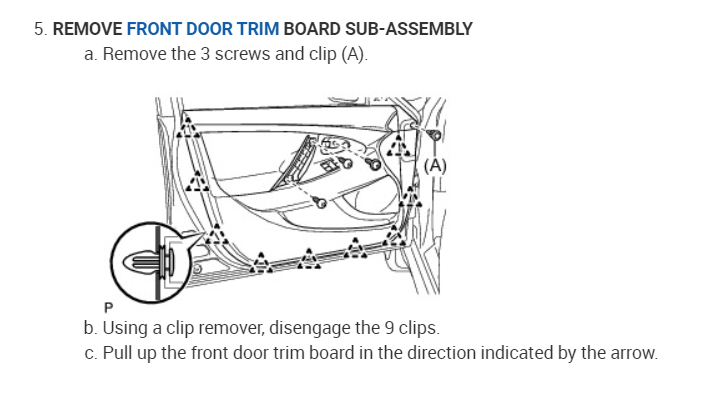 5. REMOVE FRONT DOOR TRIM BOARD SUB-ASSEMBLY

a. Remove the 3 screws and clip (A).

(A)

P

b. Using a clip remover, disengage the 9 clips.

c. Pull up the front door trim board in the direction indicated by the arrow.