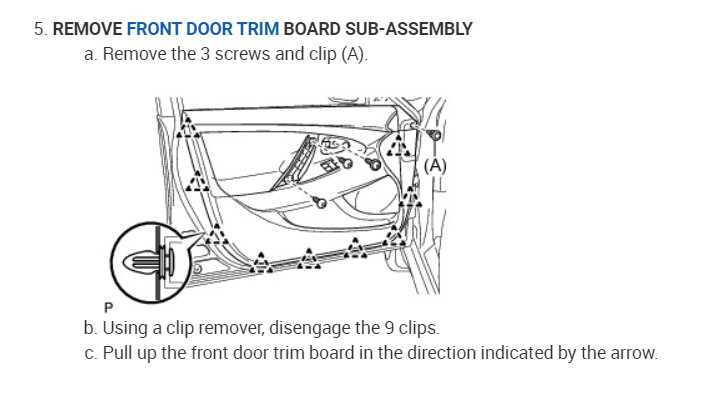 5. REMOVE FRONT DOOR TRIM BOARD SUB-ASSEMBLY

a. Remove the 3 screws and clip (A).

(A)

P

b. Using a clip remover, disengage the 9 clips.

c. Pull up the front door trim board in the direction indicated by the arrow.