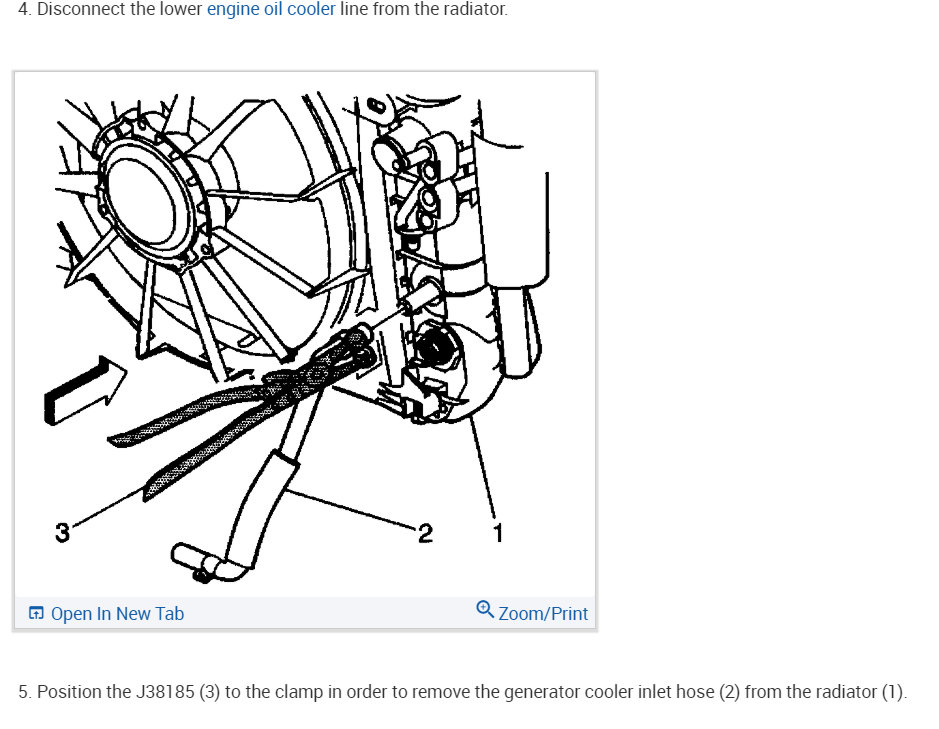 4. Disconnect the lower engine oil cooler line from the radiator.

3

2

1

Open In New Tab

Zoom/Print

5. Position the J38185 (3) to the clamp in order to remove the generator cooler inlet hose (2) from the radiator (1).