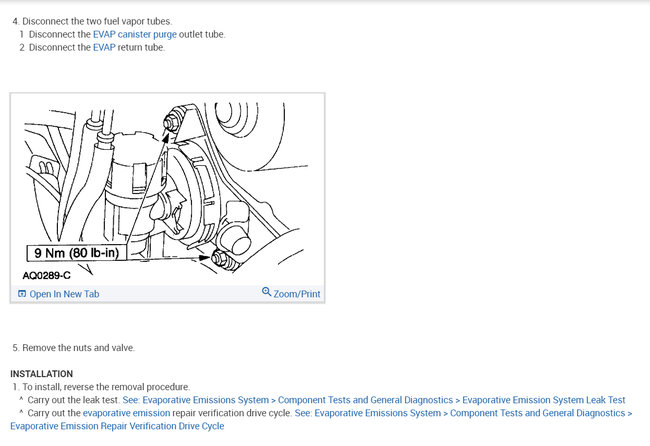 4. Disconnect the two fuel vapor tubes.
1 Disconnect the EVAP canister purge outlet tube.
2 Disconnect the EVAP return tube.

9 Nm (80 lb-in)
AQ0289-C
Open In New Tab
Zoom/Print

5. Remove the nuts and valve.

INSTALLATION
1. To install, reverse the removal procedure.
^ Carry out the leak test. See: Evaporative Emissions System > Component Tests and General Diagnostics > Evaporative Emission System Leak Test
^ Carry out the evaporative emission repair verification drive cycle. See: Evaporative Emissions System > Component Tests and General Diagnostics > Evaporative Emission Repair Verification Drive Cycle