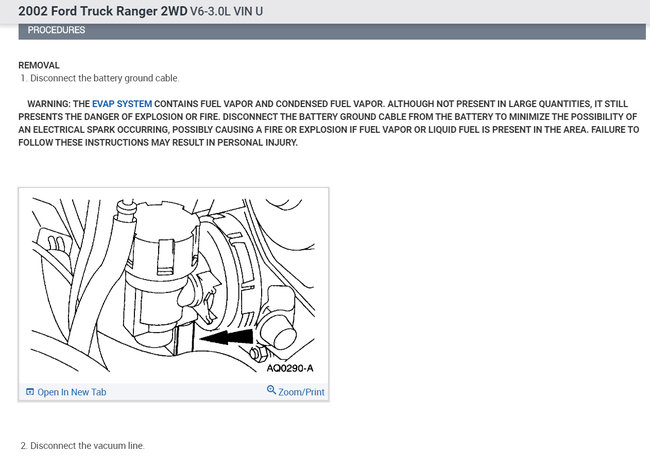 2002 Ford Truck Ranger 2WD V6-3.0L VIN U

PROCEDURES

REMOVAL

1. Disconnect the battery ground cable.

WARNING: THE EVAP SYSTEM CONTAINS FUEL VAPOR AND CONDENSED FUEL VAPOR. ALTHOUGH NOT PRESENT IN LARGE QUANTITIES, IT STILL PRESENTS THE DANGER OF EXPLOSION OR FIRE. DISCONNECT THE BATTERY GROUND CABLE FROM THE BATTERY TO MINIMIZE THE POSSIBILITY OF AN ELECTRICAL SPARK OCCURRING, POSSIBLY CAUSING A FIRE OR EXPLOSION IF FUEL VAPOR OR LIQUID FUEL IS PRESENT IN THE AREA. FAILURE TO FOLLOW THESE INSTRUCTIONS MAY RESULT IN PERSONAL INJURY.

AQ0290-A

Open In New Tab

Zoom/Print

2. Disconnect the vacuum line.