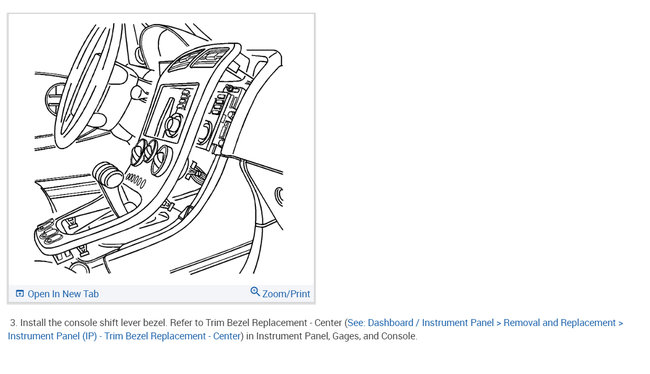 Open In New Tab

Zoom/Print

3. Install the console shift lever bezel. Refer to Trim Bezel Replacement - Center (See: Dashboard / Instrument Panel > Removal and Replacement > Instrument Panel (IP) - Trim Bezel Replacement - Center) in Instrument Panel, Gages, and Console.