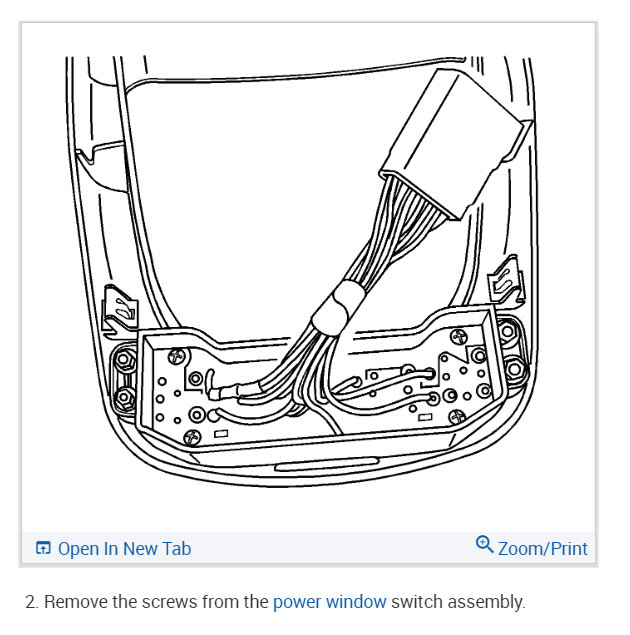 Open In New Tab

Zoom/Print

2. Remove the screws from the power window switch assembly.