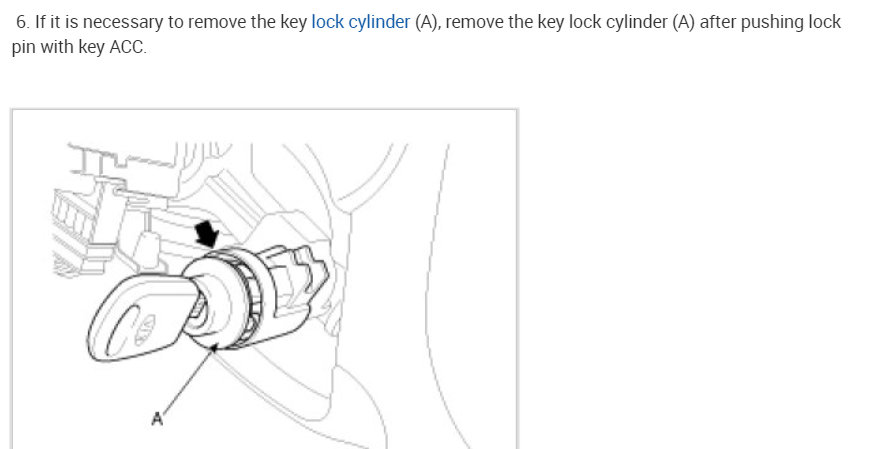 6. If it is necessary to remove the key lock cylinder (A), remove the key lock cylinder (A) after pushing lock pin with key ACC.

A