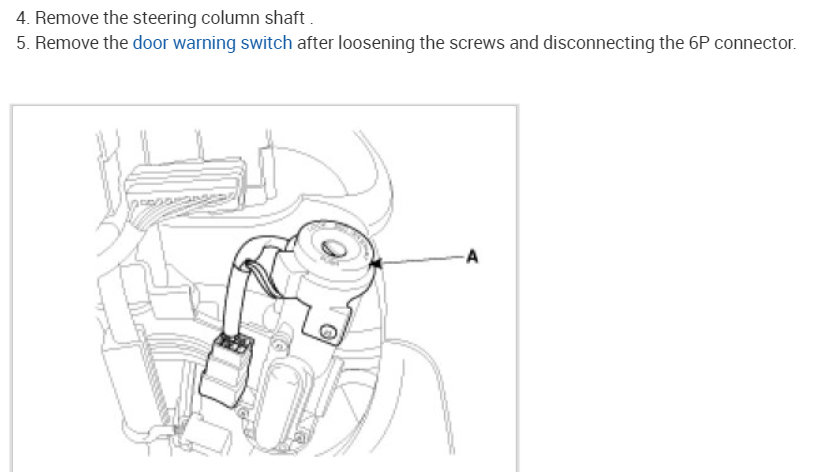 4. Remove the steering column shaft .
5. Remove the door warning switch after loosening the screws and disconnecting the 6P connector.

A