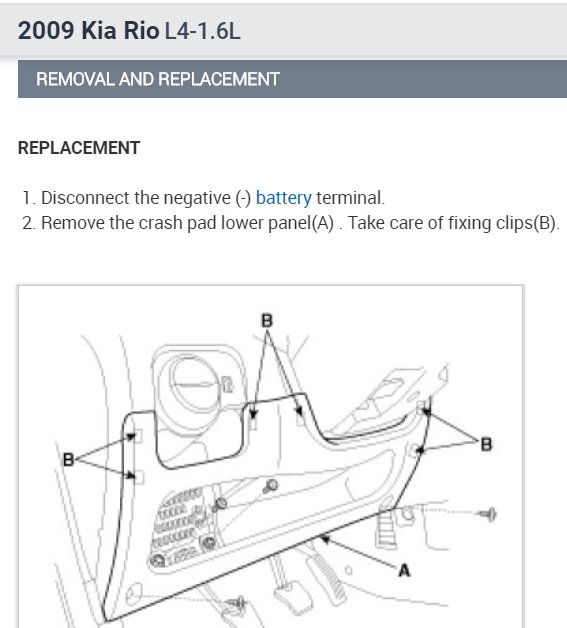 2009 Kia Rio L4-1.6L

REMOVAL AND REPLACEMENT

REPLACEMENT

1. Disconnect the negative (-) battery terminal.
2. Remove the crash pad lower panel(A) . Take care of fixing clips(B).

B
B
B
A