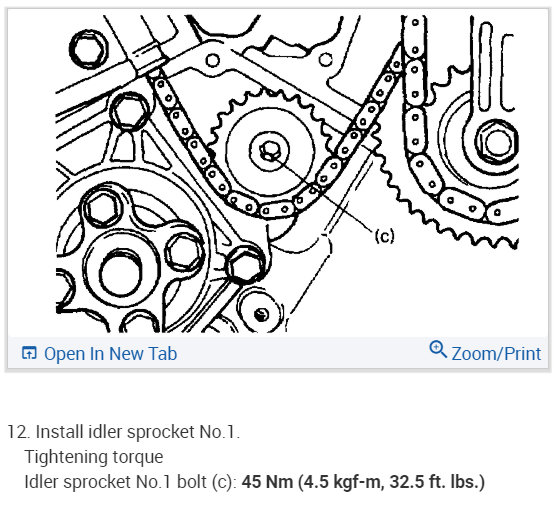 (c)

Open In New Tab

Zoom/Print

12. Install idler sprocket No.1.
Tightening torque
Idler sprocket No.1 bolt (c): 45 Nm (4.5 kgf-m, 32.5 ft. lbs.)