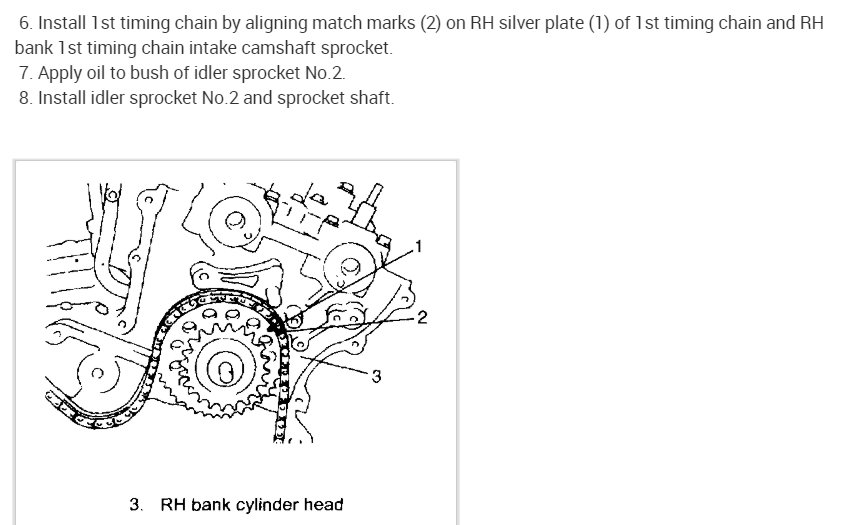 6. Install 1st timing chain by aligning match marks (2) on RH silver plate (1) of 1st timing chain and RH bank 1st timing chain intake camshaft sprocket.
7. Apply oil to bush of idler sprocket No.2.
8. Install idler sprocket No.2 and sprocket shaft.

1
2
3

3. RH bank cylinder head