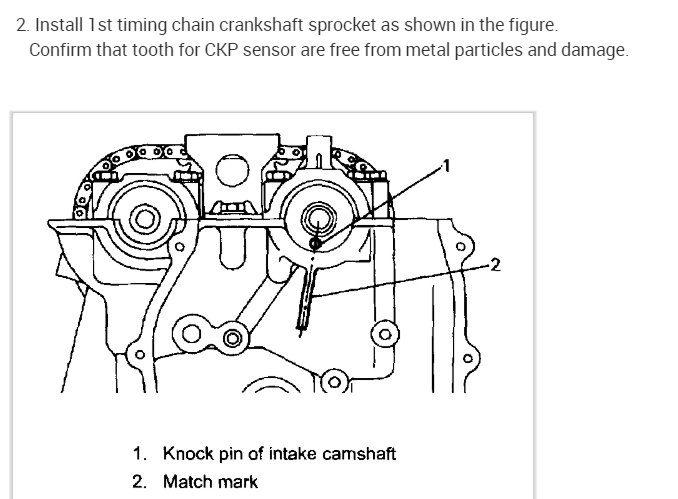 2. Install 1st timing chain crankshaft sprocket as shown in the figure.
Confirm that tooth for CKP sensor are free from metal particles and damage.

1

2

1. Knock pin of intake camshaft
2. Match mark