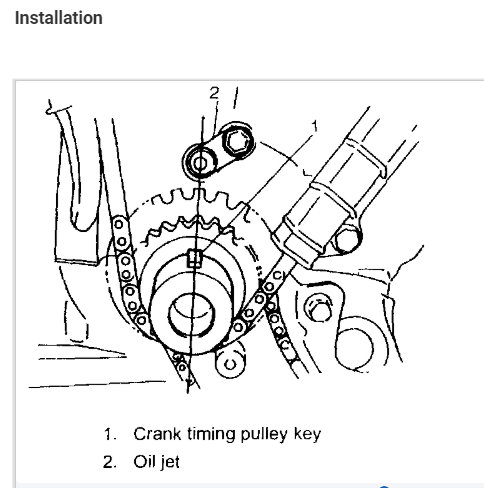 Installation

2

1

1. Crank timing pulley key
2. Oil jet