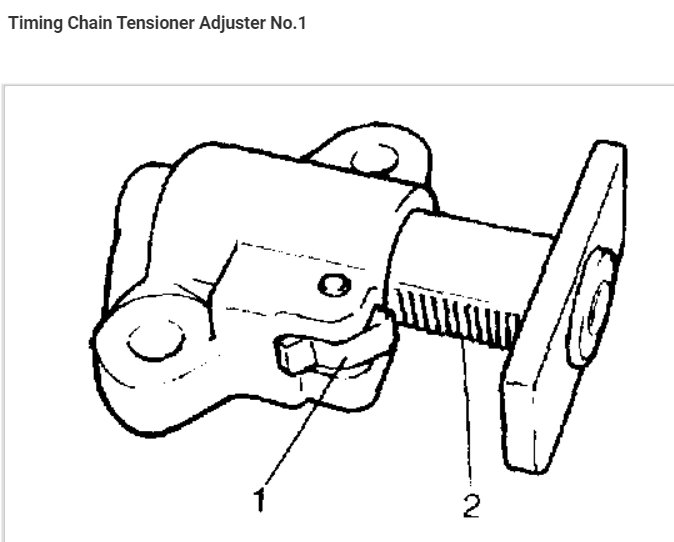 Timing Chain Tensioner Adjuster No.1

1

2