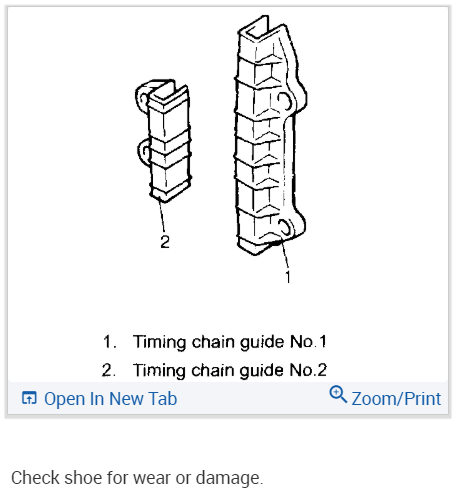 2

1

1. Timing chain guide No.1
2. Timing chain guide No.2

Open In New Tab Zoom/Print

Check shoe for wear or damage.