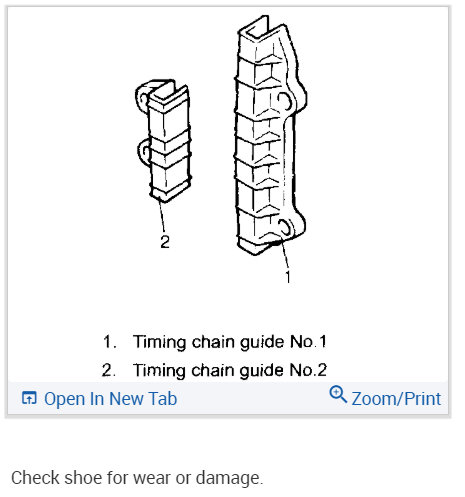 2

1

1. Timing chain guide No.1
2. Timing chain guide No.2

Open In New Tab

Zoom/Print

Check shoe for wear or damage.