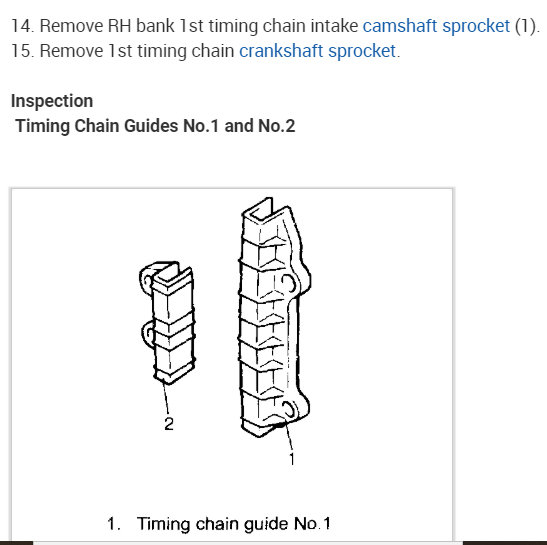 14. Remove RH bank 1st timing chain intake camshaft sprocket (1).
15. Remove 1st timing chain crankshaft sprocket.

Inspection
Timing Chain Guides No.1 and No.2

2

1

1. Timing chain guide No.1