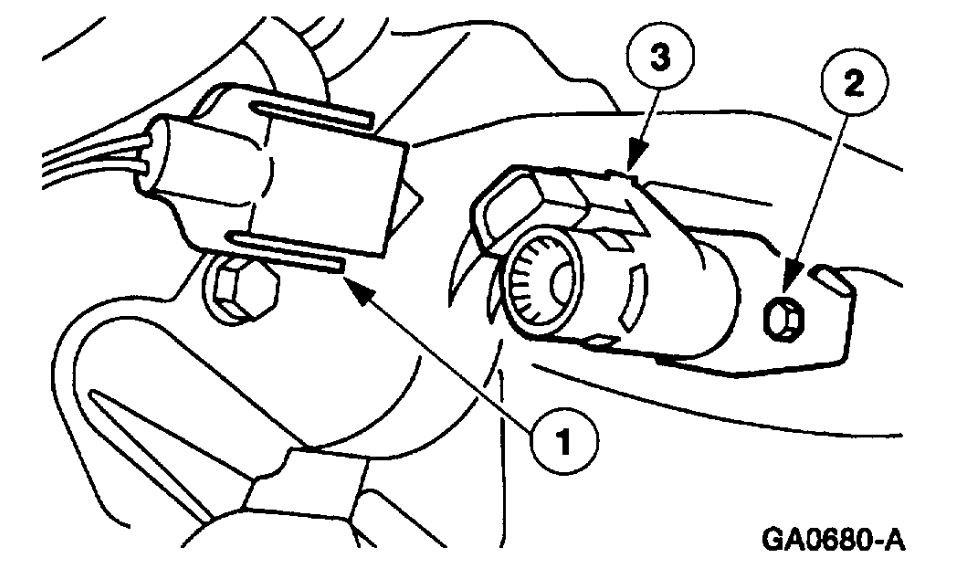 3
2
1
GA0680-A